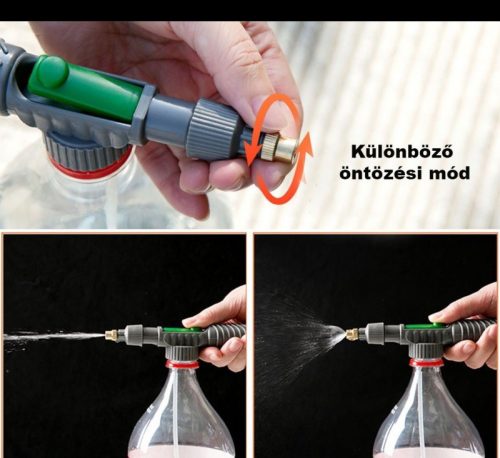 Különböző öntözési mód