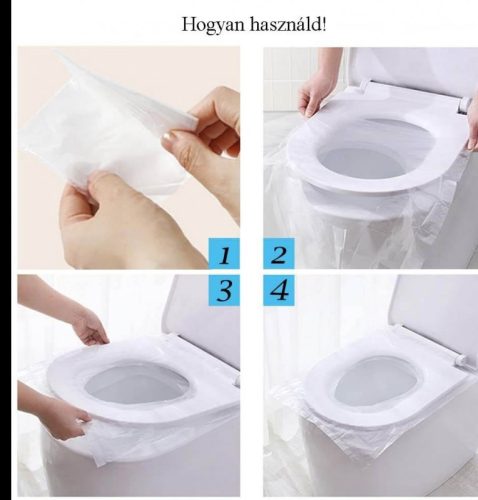 Hogyan használd!

1

2

3

4