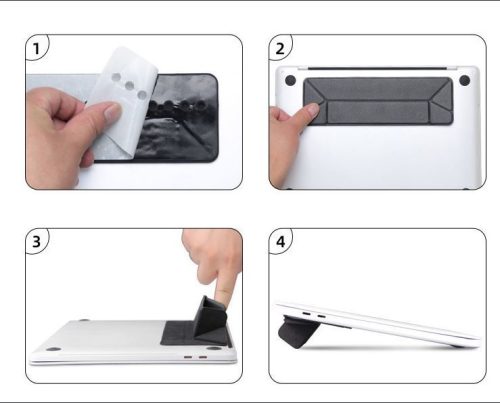 1

2

3

4