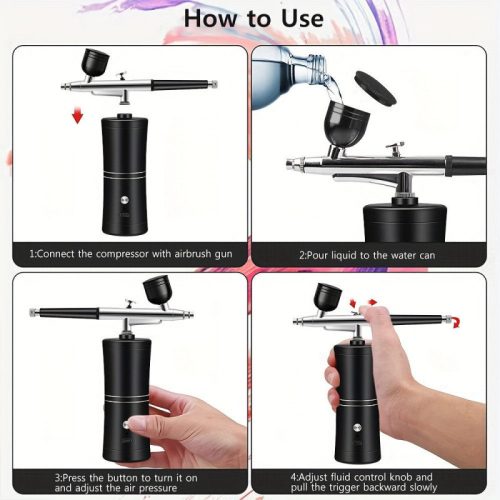 How to Use

1:Connect the compressor with airbrush gun

2:Pour liquid to the water can

3:Press the button to turn it on and adjust the air pressure

4:Adjust fluid control knob and pull the trigger backward slowly