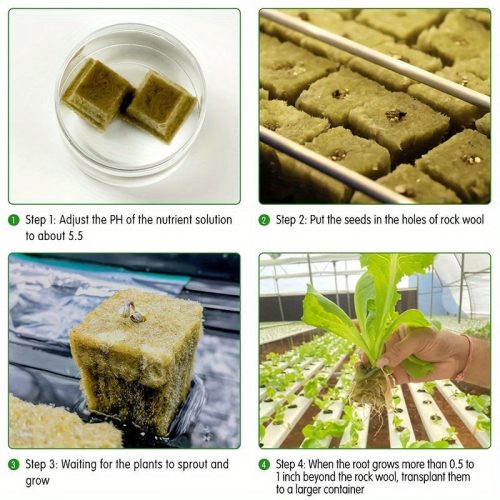 1 Step 1: Adjust the PH of the nutrient solution to about 5.5

2 Step 2: Put the seeds in the holes of rock wool

3 Step 3: Waiting for the plants to sprout and grow

4 Step 4: When the root grows more than 0.5 to 1 inch beyond the rock wool, transplant them to a larger container