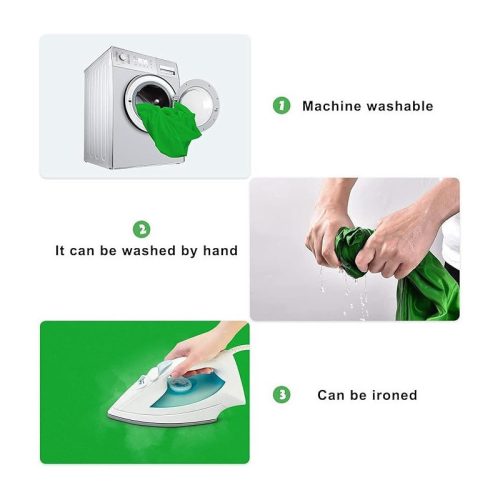 1 Machine washable

2 It can be washed by hand

3 Can be ironed