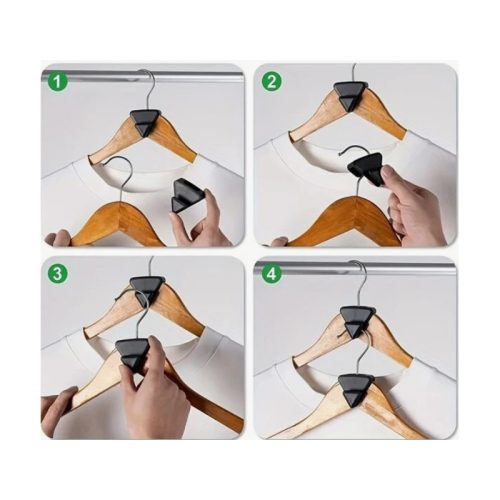 1
2
3
4