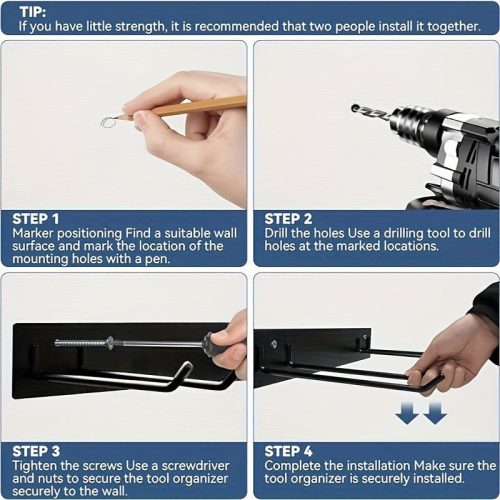 TIP:
If you have little strength, it is recommended that two people install it together.

STEP 1
Marker positioning Find a suitable wall surface and mark the location of the mounting holes with a pen.

STEP 2
Drill the holes Use a drilling tool to drill holes at the marked locations.

STEP 3
Tighten the screws Use a screwdriver and nuts to secure the tool organizer securely to the wall.

STEP 4
Complete the installation Make sure the tool organizer is securely installed.