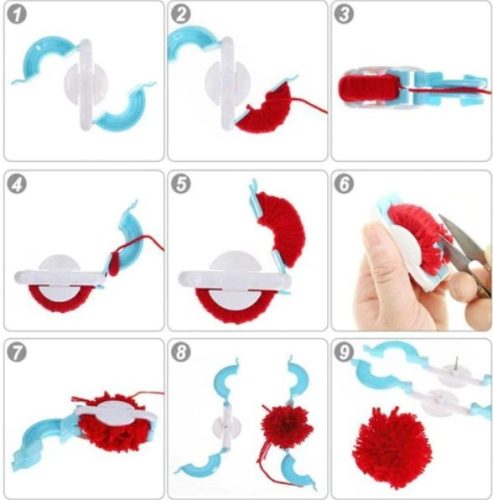 1
2
3
4
5
6
7
8
9