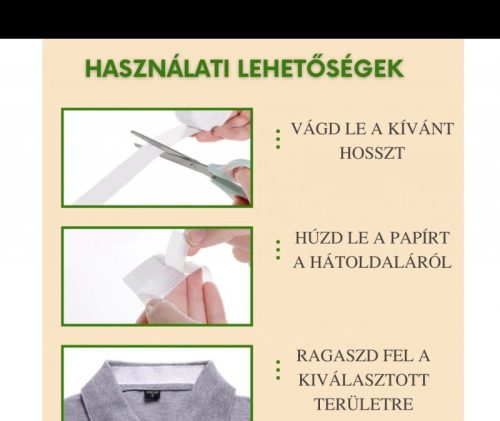 HASZNÁLATI LEHETŐSÉGEK

VÁGD LE A KÍVÁNT HOSSZT

HÚZD LE A PAPÍRT A HÁTOLDALÁRÓL

RAGASZD FEL A KIVÁLASZTOTT TERÜLETRE