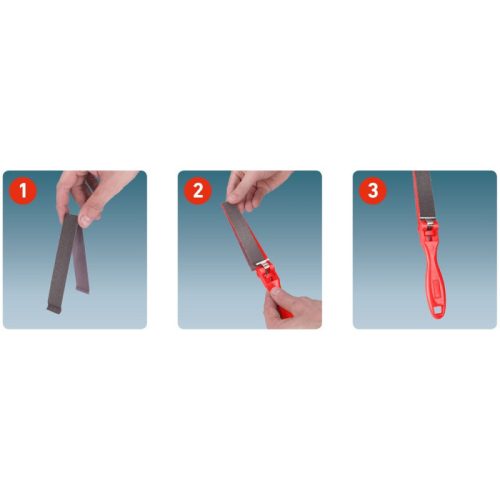 1

2

3