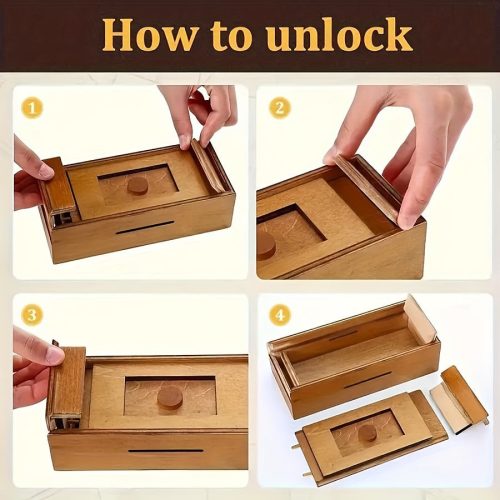 How to unlock

1

2

3

4