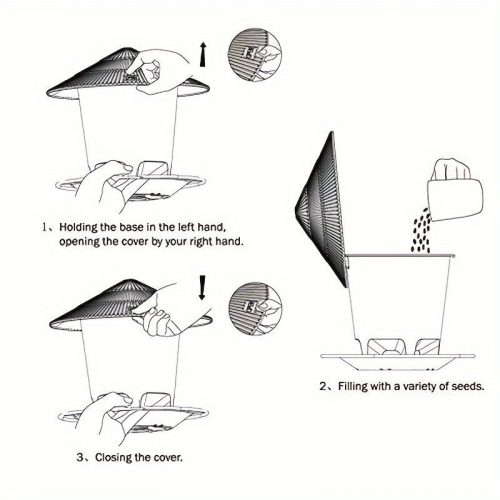 1、Holding the base in the left hand, opening the cover by your right hand.

2、Filling with a variety of seeds.

3、Closing the cover.