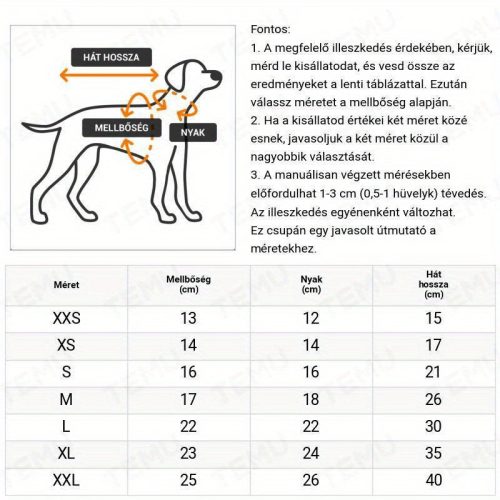 HÁT HOSSZA

MELLBŐSÉG

NYAK

Fontos:
1. A megfelelő illeszkedés érdekében, kérjük, mérd le kisállatodat, és vesd össze az eredményeket a lenti táblázattal. Ezután válassz méretet a mellbőség alapján.
2. Ha a kisállatod értékei két méret közé esnek, javasoljuk a két méret közül a nagyobbik választását.
3. A manuálisan végzett mérésekben előfordulhat 1-3 cm (0,5-1 hüvelyk) tévedés. Az illeszkedés egyénenként változhat. Ez csupán egy javasolt útmutató a méretekhez.

| Méret | Mellbőség (cm) | Nyak (cm) | Hát hossza (cm) |
|---|---|---|---|
| XXS | 13 | 12 | 15 |
| XS | 14 | 14 | 17 |
| S | 16 | 16 | 21 |
| M | 17 | 18 | 26 |
| L | 22 | 22 | 30 |
| XL | 23 | 24 | 35 |
| XXL | 25 | 26 | 40 |

TEMU