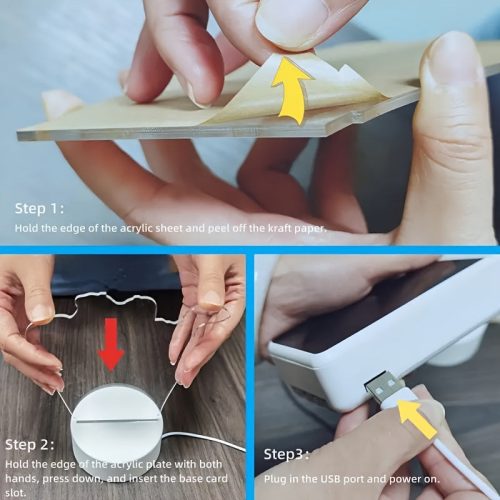 Step 1:
Hold the edge of the acrylic sheet and peel off the kraft paper.

Step 2:
Hold the edge of the acrylic plate with both hands, press down, and insert the base card slot.

Step3:
Plug in the USB port and power on.