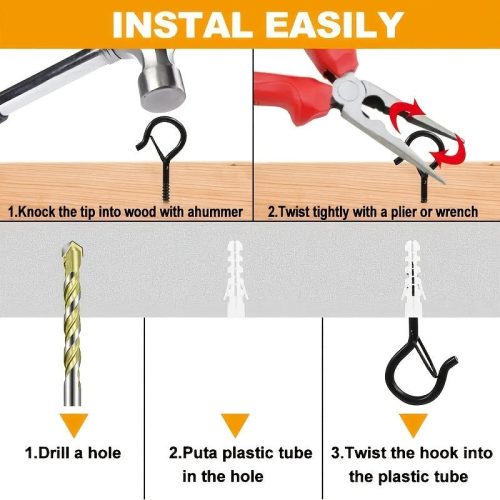 INSTAL EASILY

1.Knock the tip into wood with ahummer

2.Twist tightly with a plier or wrench

1.Drill a hole

2.Puta plastic tube in the hole

3.Twist the hook into the plastic tube