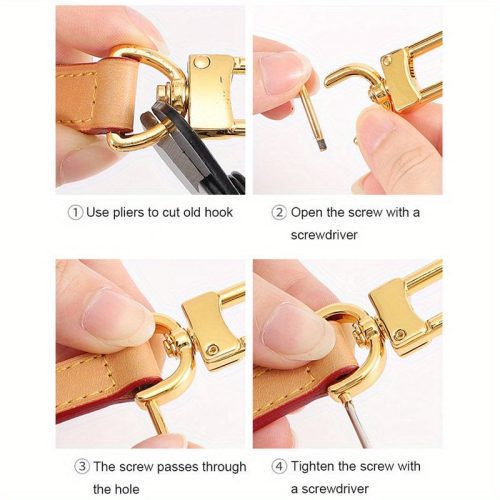 ① Use pliers to cut old hook

② Open the screw with a screwdriver

③ The screw passes through the hole

④ Tighten the screw with a screwdriver