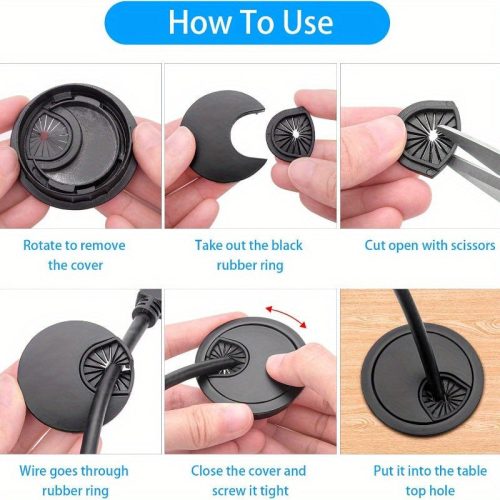 How To Use

Rotate to remove the cover

Take out the black rubber ring

Cut open with scissors

Wire goes through rubber ring

Close the cover and screw it tight

Put it into the table top hole