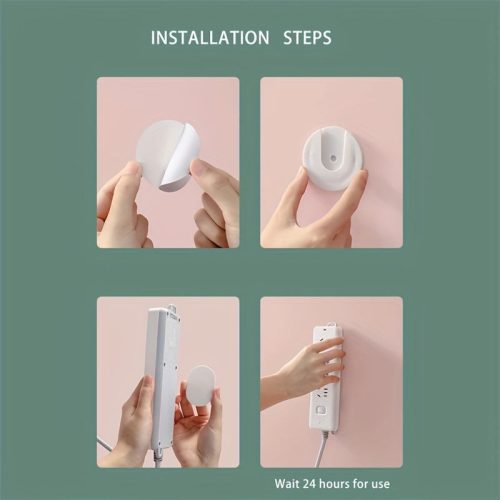 INSTALLATION STEPS

Wait 24 hours for use