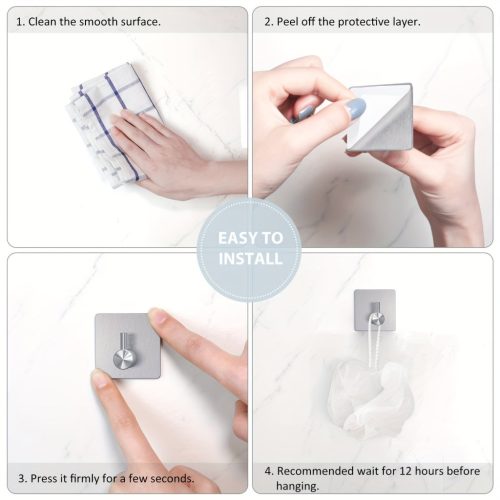 1. Clean the smooth surface.

2. Peel off the protective layer.

EASY TO INSTALL

3. Press it firmly for a few seconds.

4. Recommended wait for 12 hours before hanging.