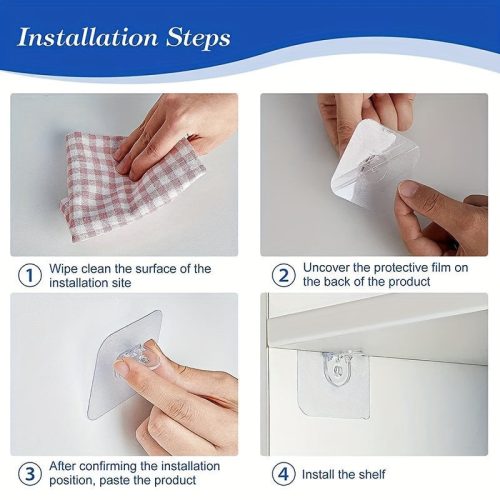 Installation Steps

1 Wipe clean the surface of the installation site

2 Uncover the protective film on the back of the product

3 After confirming the installation position, paste the product

4 Install the shelf