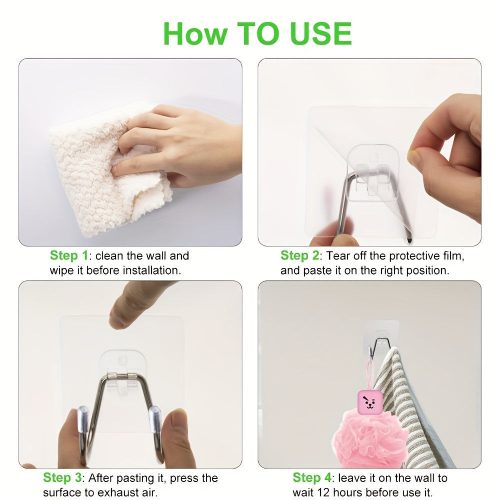 How TO USE

Step 1: clean the wall and wipe it before installation.

Step 2: Tear off the protective film, and paste it on the right position.

Step 3: After pasting it, press the surface to exhaust air.

Step 4: leave it on the wall to wait 12 hours before use it.