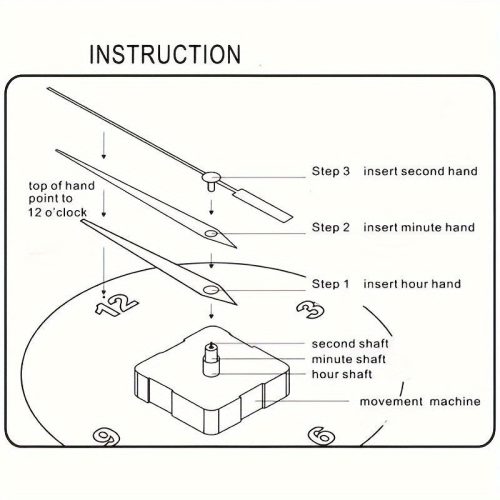 INSTRUCTION

top of hand point to 12 o'clock

Step 3 insert second hand

Step 2 insert minute hand

Step 1 insert hour hand

12

3

second shaft

minute shaft

hour shaft

movement machine

9

6