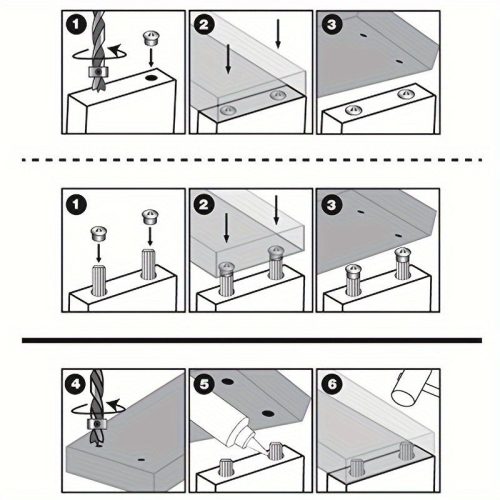 1
2
3
1
2
3
4
5
6