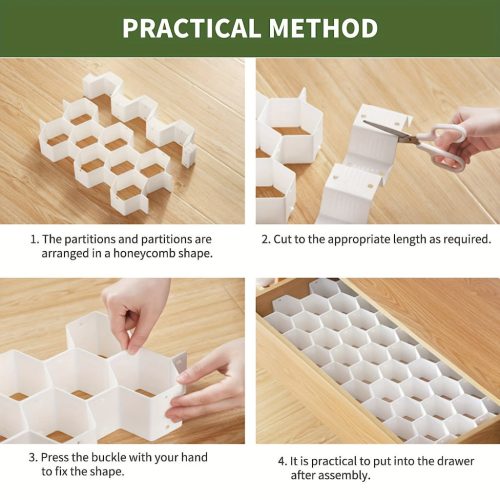 PRACTICAL METHOD

1. The partitions and partitions are arranged in a honeycomb shape.

2. Cut to the appropriate length as required.

3. Press the buckle with your hand to fix the shape.

4. It is practical to put into the drawer after assembly.