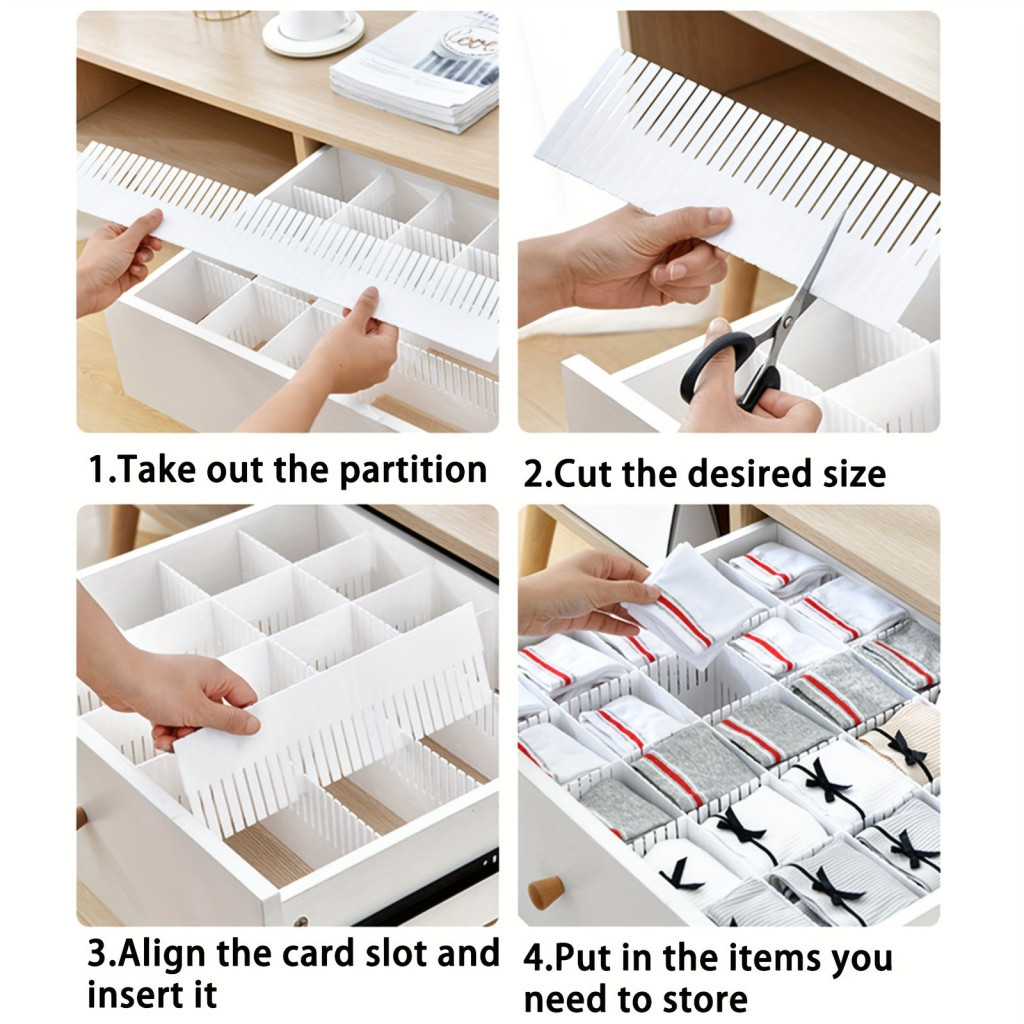 1.Take out the partition

2.Cut the desired size

3.Align the card slot and insert it

4.Put in the items you need to store