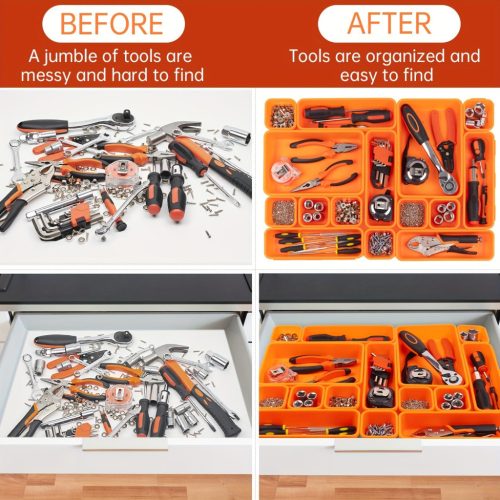 BEFORE

A jumble of tools are messy and hard to find

AFTER

Tools are organized and easy to find