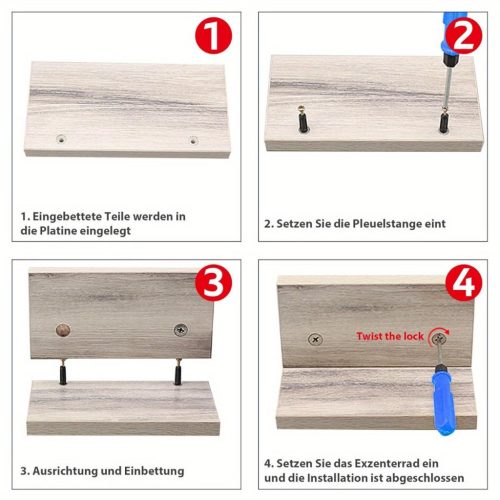 1

1. Eingebettete Teile werden in die Platine eingelegt

2

2. Setzen Sie die Pleuelstange eint

3

3. Ausrichtung und Einbettung

4

Twist the lock

4. Setzen Sie das Exzenterrad ein und die Installation ist abgeschlossen