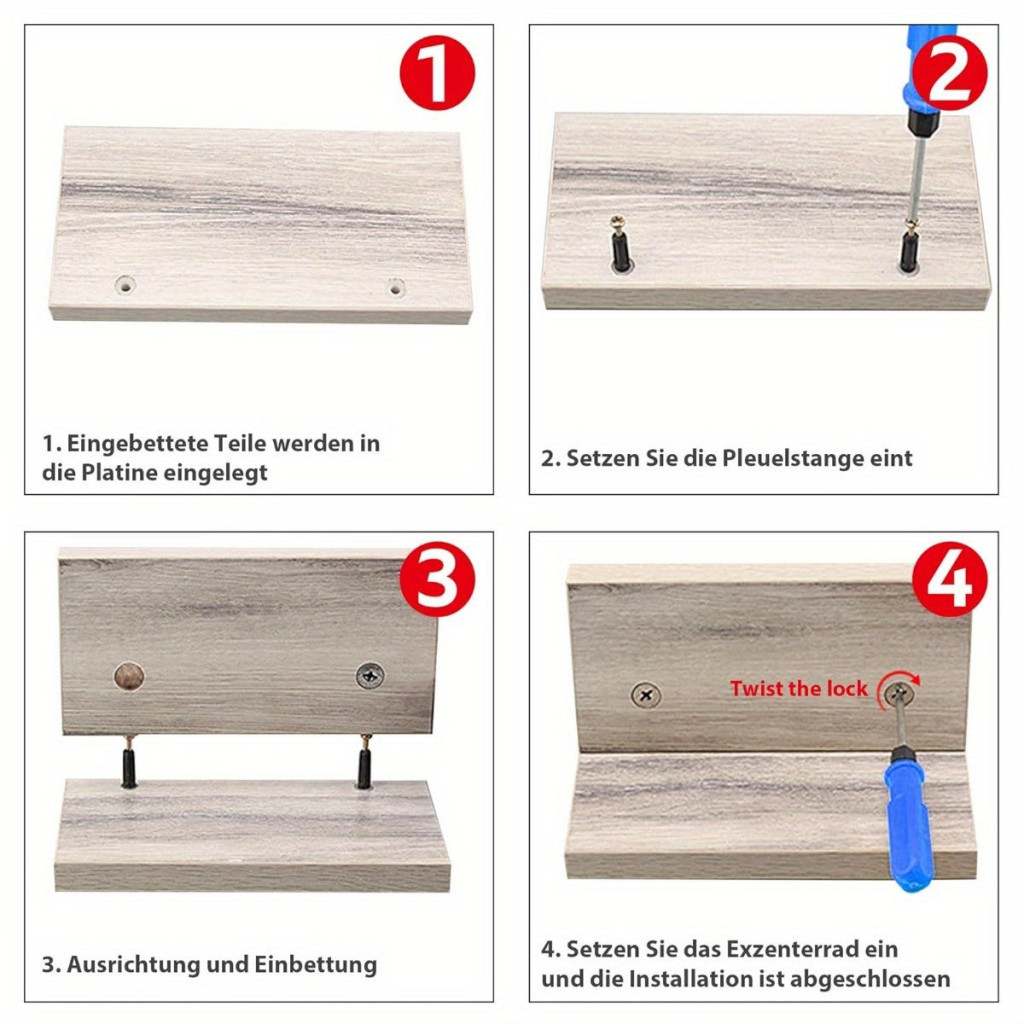 1

1. Eingebettete Teile werden in die Platine eingelegt

2

2. Setzen Sie die Pleuelstange eint

3

3. Ausrichtung und Einbettung

4

Twist the lock

4. Setzen Sie das Exzenterrad ein und die Installation ist abgeschlossen