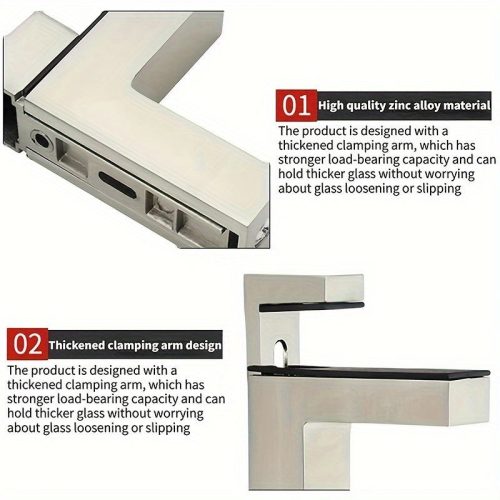 01 High quality zinc alloy material

The product is designed with a thickened clamping arm, which has stronger load-bearing capacity and can hold thicker glass without worrying about glass loosening or slipping

02 Thickened clamping arm design

The product is designed with a thickened clamping arm, which has stronger load-bearing capacity and can hold thicker glass without worrying about glass loosening or slipping