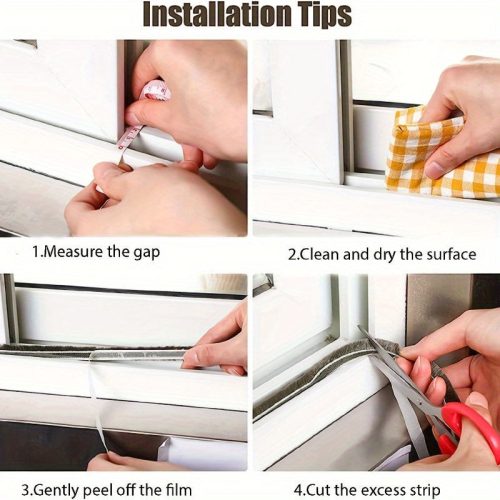 Installation Tips

1.Measure the gap

2.Clean and dry the surface

3.Gently peel off the film

4.Cut the excess strip