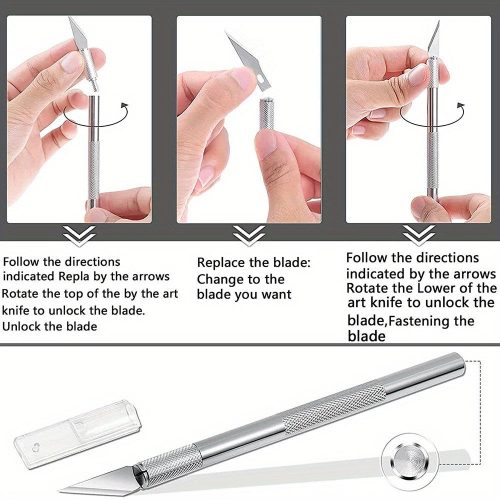 Follow the directions indicated Repla by the arrows Rotate the top of the by the art knife to unlock the blade. Unlock the blade

Replace the blade: Change to the blade you want

Follow the directions indicated by the arrows Rotate the Lower of the art knife to unlock the blade,Fastening the blade