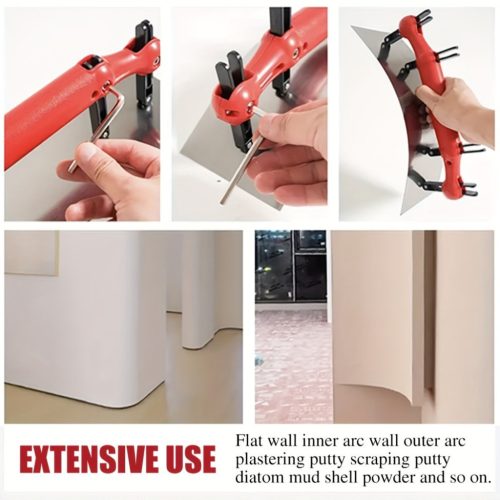 EXTENSIVE USE

Flat wall inner arc wall outer arc plastering putty scraping putty diatom mud shell powder and so on.