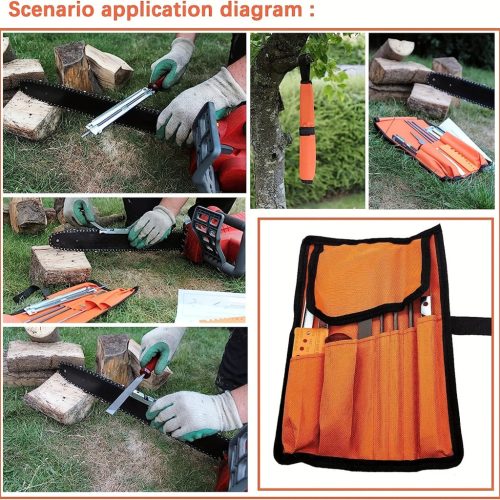 Scenario application diagram :