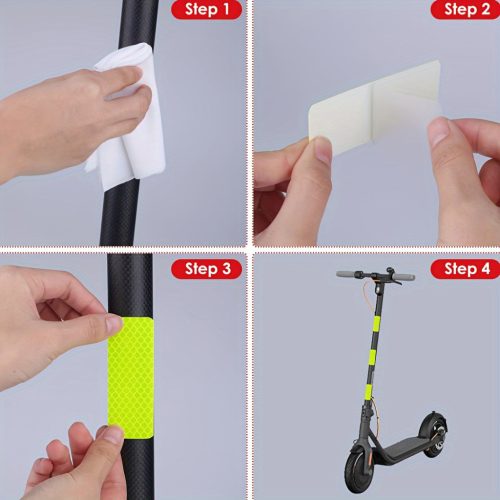 Step 1

Step 2

Step 3

Step 4