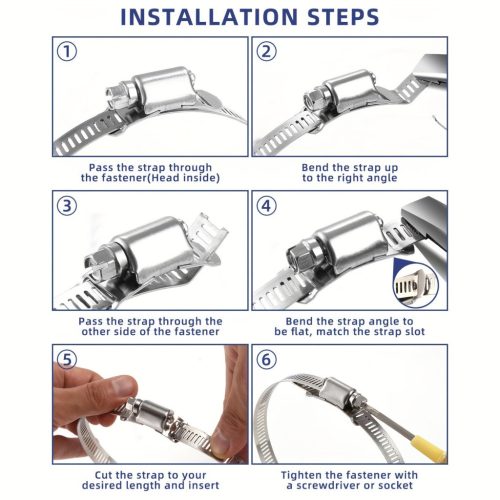 INSTALLATION STEPS

①

Pass the strap through the fastener(Head inside)

②

Bend the strap up to the right angle

③

Pass the strap through the other side of the fastener

④

Bend the strap angle to be flat, match the strap slot

⑤

Cut the strap to your desired length and insert

⑥

Tighten the fastener with a screwdriver or socket