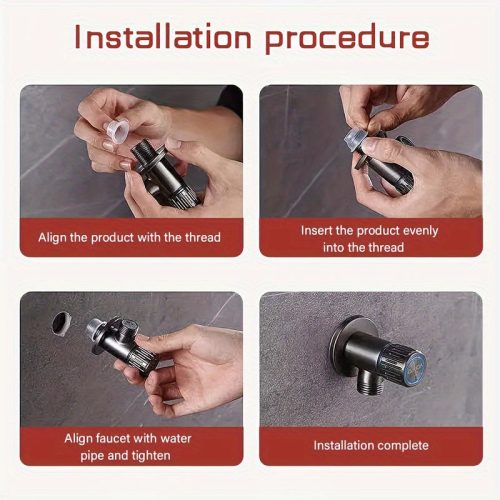 Installation procedure

Align the product with the thread

Insert the product evenly into the thread

Align faucet with water pipe and tighten

Installation complete