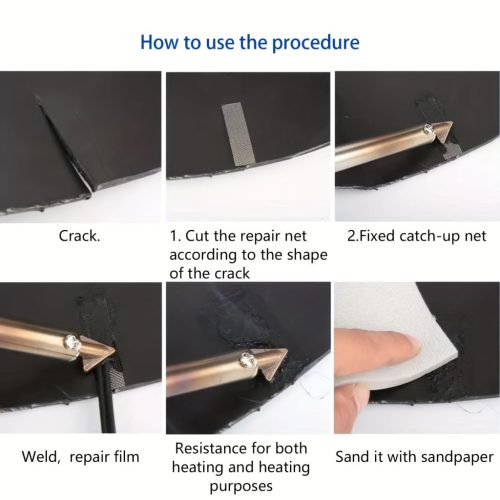 How to use the procedure

Crack.

1. Cut the repair net according to the shape of the crack

2.Fixed catch-up net

Weld, repair film

Resistance for both heating and heating purposes

Sand it with sandpaper