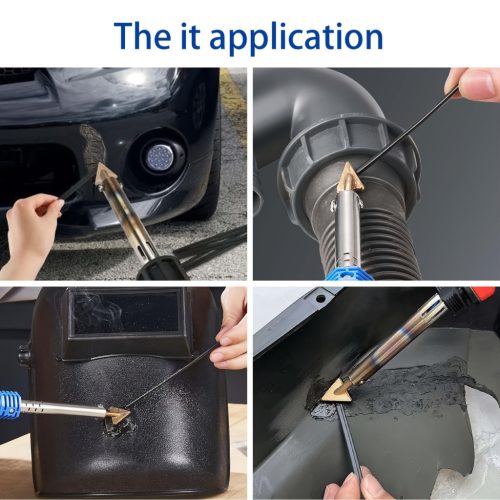 The it application