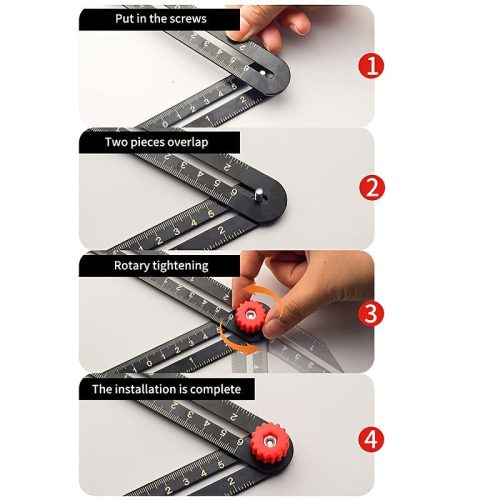 Put in the screws

1

Two pieces overlap

2

Rotary tightening

3

The installation is complete

4