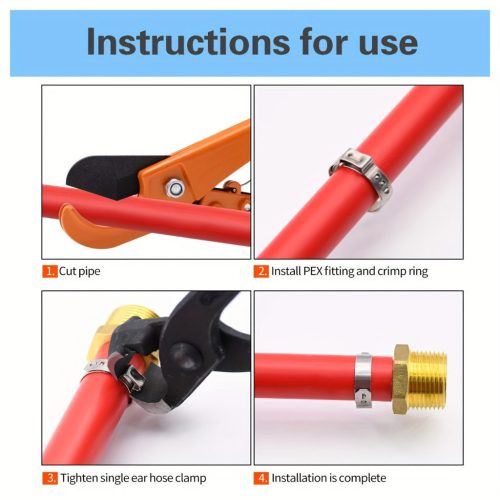 Instructions for use

1. Cut pipe

2. Install PEX fitting and crimp ring

3. Tighten single ear hose clamp

4. Installation is complete