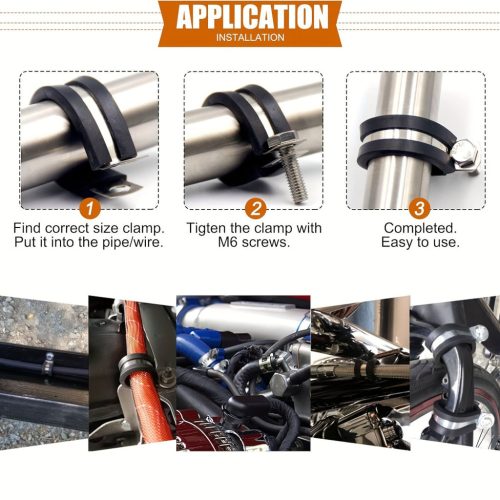 APPLICATION
INSTALLATION

1
Find correct size clamp. Put it into the pipe/wire.

2
Tigten the clamp with M6 screws.

3
Completed. Easy to use.