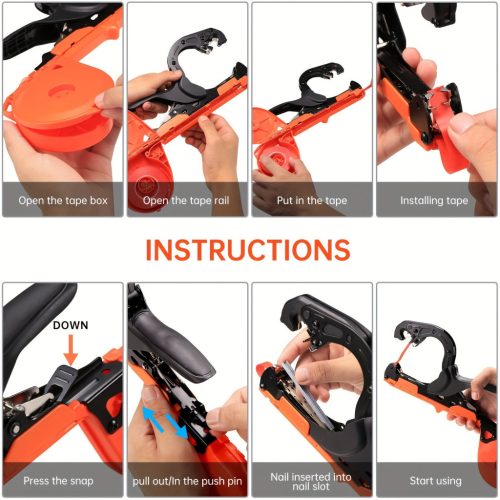 Open the tape box

Open the tape rail

Put in the tape

Installing tape

INSTRUCTIONS

DOWN

Press the snap

pull out/In the push pin

Nail inserted into nail slot

Start using