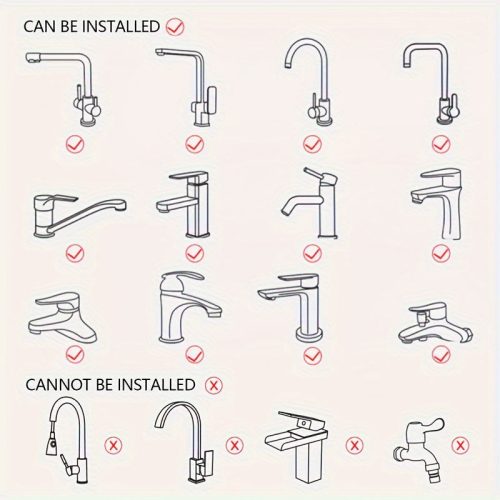 CAN BE INSTALLED

CANNOT BE INSTALLED