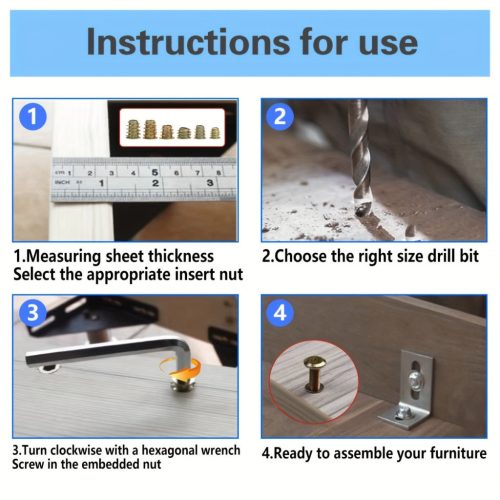 Instructions for use

1

cm 1 2 3 4 5 6 7 8
INCH 1 2 3

1.Measuring sheet thickness
Select the appropriate insert nut

2

2.Choose the right size drill bit

3

3.Turn clockwise with a hexagonal wrench
Screw in the embedded nut

4

4.Ready to assemble your furniture