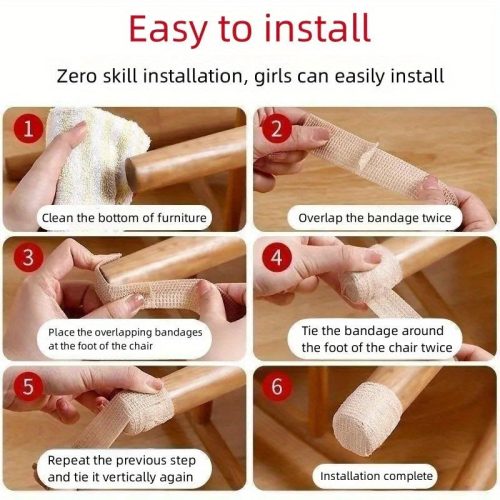 Easy to install

Zero skill installation, girls can easily install

1
Clean the bottom of furniture

2
Overlap the bandage twice

3
Place the overlapping bandages at the foot of the chair

4
Tie the bandage around the foot of the chair twice

5
Repeat the previous step and tie it vertically again

6
Installation complete