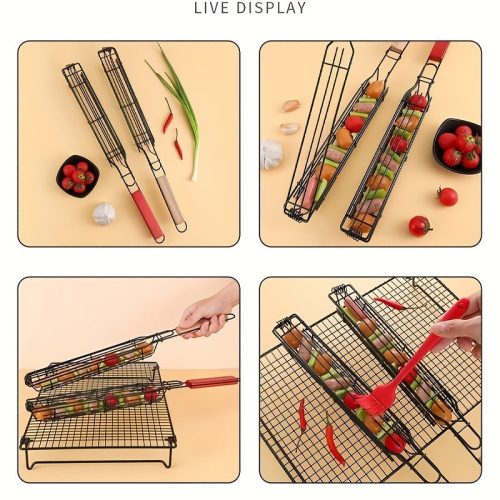 LIVE DISPLAY