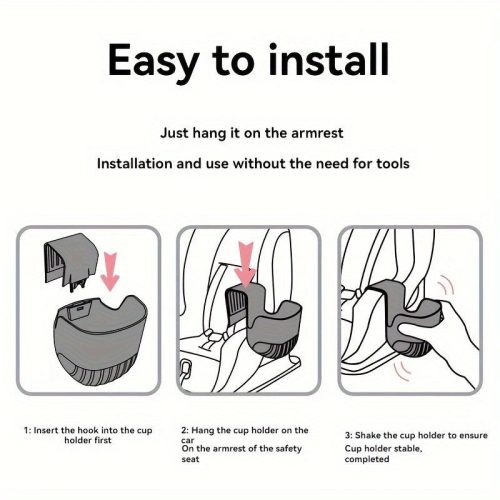 Easy to install

Just hang it on the armrest

Installation and use without the need for tools

1: Insert the hook into the cup holder first

2: Hang the cup holder on the car
On the armrest of the safety seat

3: Shake the cup holder to ensure
Cup holder stable, completed