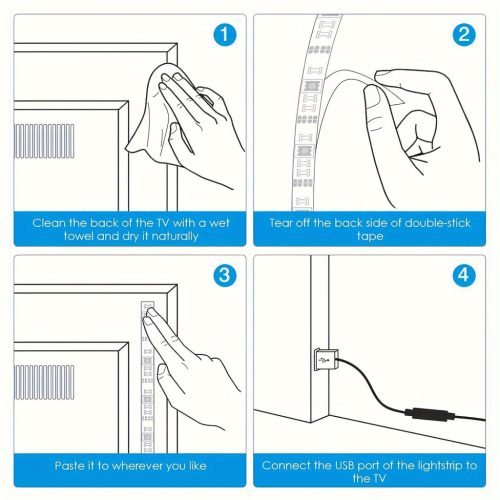 1

Clean the back of the TV with a wet towel and dry it naturally

2

Tear off the back side of double-stick tape

3

Paste it to wherever you like

4

Connect the USB port of the lightstrip to the TV