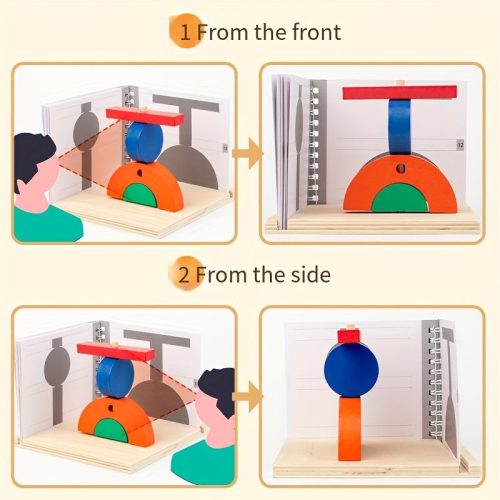 1 From the front

12

12

2 From the side